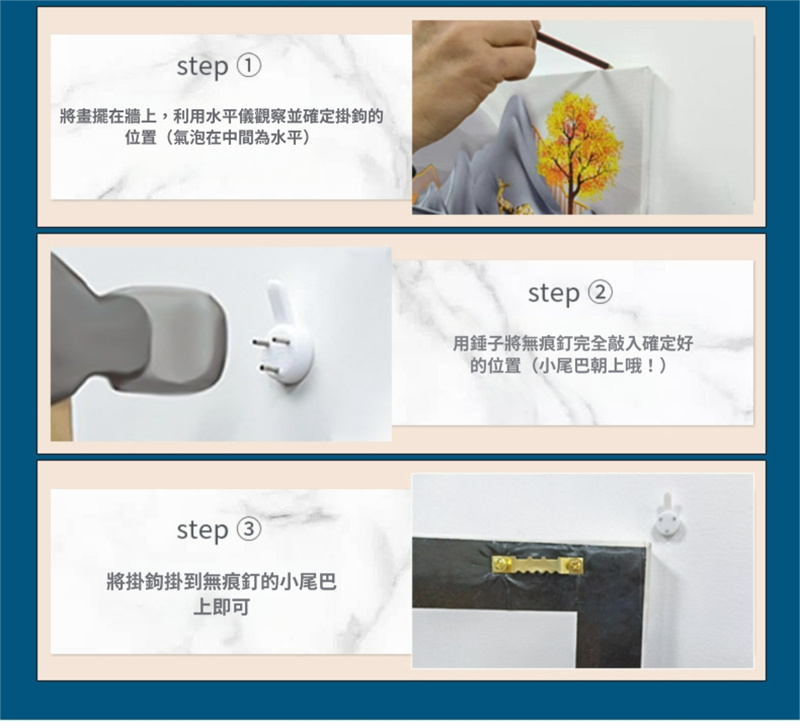 step ①

將畫擺在牆上，利用水平儀觀察並確定掛鉤的位置（氣泡在中間為水平）

step ②

用錘子將無痕釘完全敲入確定好的位置（小尾巴朝上哦！）

step ③

將掛鉤掛到無痕釘的小尾巴上即可